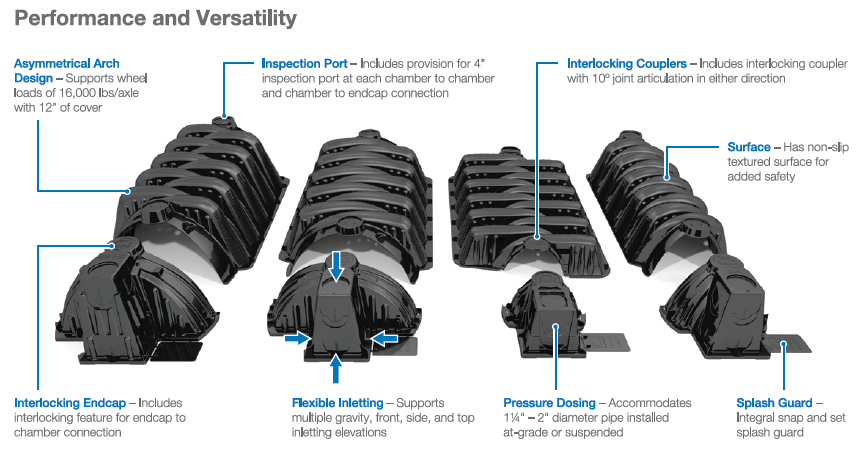 Performance and Versatility

Asymmetrical Arch Design – Supports wheel loads of 16,000 lbs/axle with 12" of cover

Inspection Port – Includes provision for 4" inspection port at each chamber to chamber and chamber to endcap connection

Interlocking Couplers – Includes interlocking coupler with 10º joint articulation in either direction

Surface – Has non-slip textured surface for added safety

Interlocking Endcap – Includes interlocking feature for endcap to chamber connection

Flexible Inletting – Supports multiple gravity, front, side, and top inletting elevations

Pressure Dosing – Accommodates 1¼" – 2" diameter pipe installed at-grade or suspended

Splash Guard – Integral snap and set splash guard